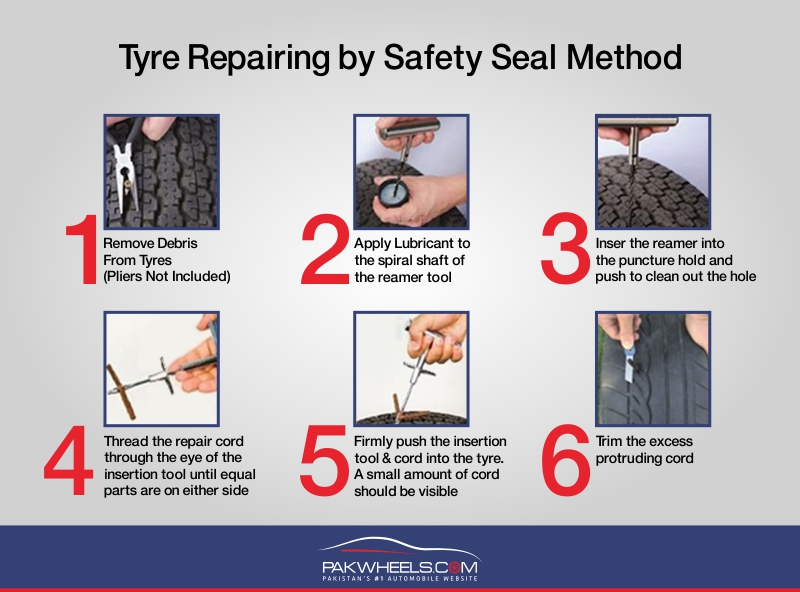 Tyre Repairing by Safety Seal Method

1 Remove Debris From Tyres (Pliers Not Included)

2 Apply Lubricant to the spiral shaft of the reamer tool

3 Inser the reamer into the puncture hold and push to clean out the hole

4 Thread the repair cord through the eye of the insertion tool until equal parts are on either side

5 Firmly push the insertion tool & cord into the tyre. A small amount of cord should be visible

6 Trim the excess protruding cord

PAKWHEELS.COM
PAKISTAN'S #1 AUTOMOBILE WEBSITE